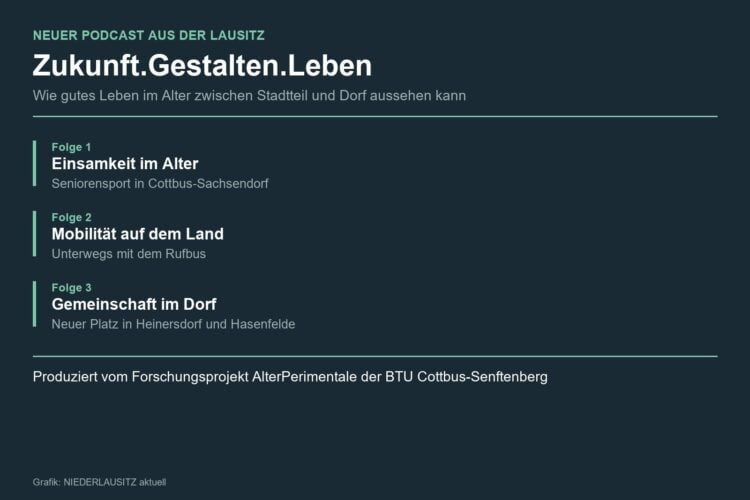 NEUER PODCAST AUS DER LAUSITZ

Zukunft.Gestalten.Leben

Wie gutes Leben im Alter zwischen Stadtteil und Dorf aussehen kann

Folge 1
Einsamkeit im Alter
Seniorensport in Cottbus-Sachsendorf

Folge 2
Mobilität auf dem Land
Unterwegs mit dem Rufbus

Folge 3
Gemeinschaft im Dorf
Neuer Platz in Heinersdorf und Hasenfelde

Produziert vom Forschungsprojekt AlterPerimentale der BTU Cottbus-Senftenberg

Grafik: NIEDERLAUSITZ aktuell